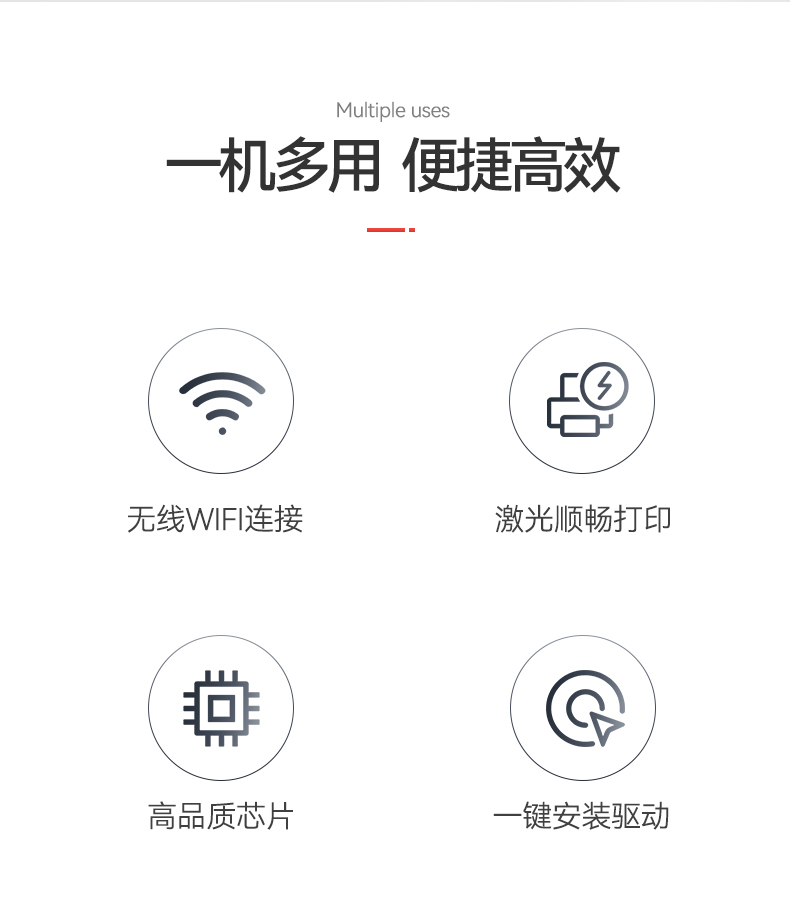 Multiple uses

一机多用 便捷高效

无线WIFI连接

激光顺畅打印

高品质芯片

一键安装驱动